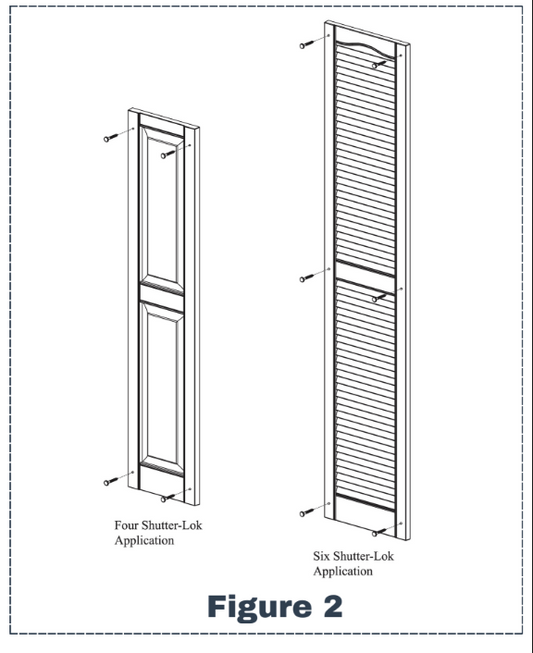 Four Shutter-Lok Application

Six Shutter-Lok Application

Figure 2