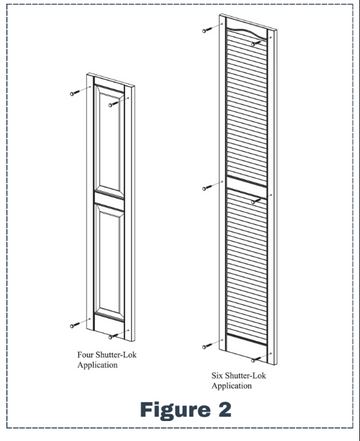 Four Shutter-Lok Application

Six Shutter-Lok Application

Figure 2