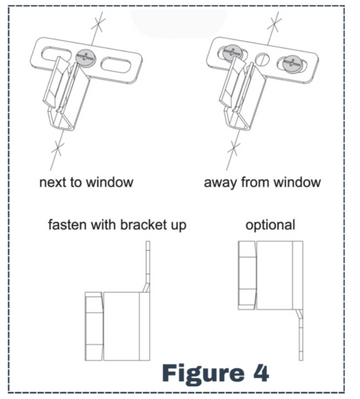 next to window

away from window

fasten with bracket up

optional

Figure 4